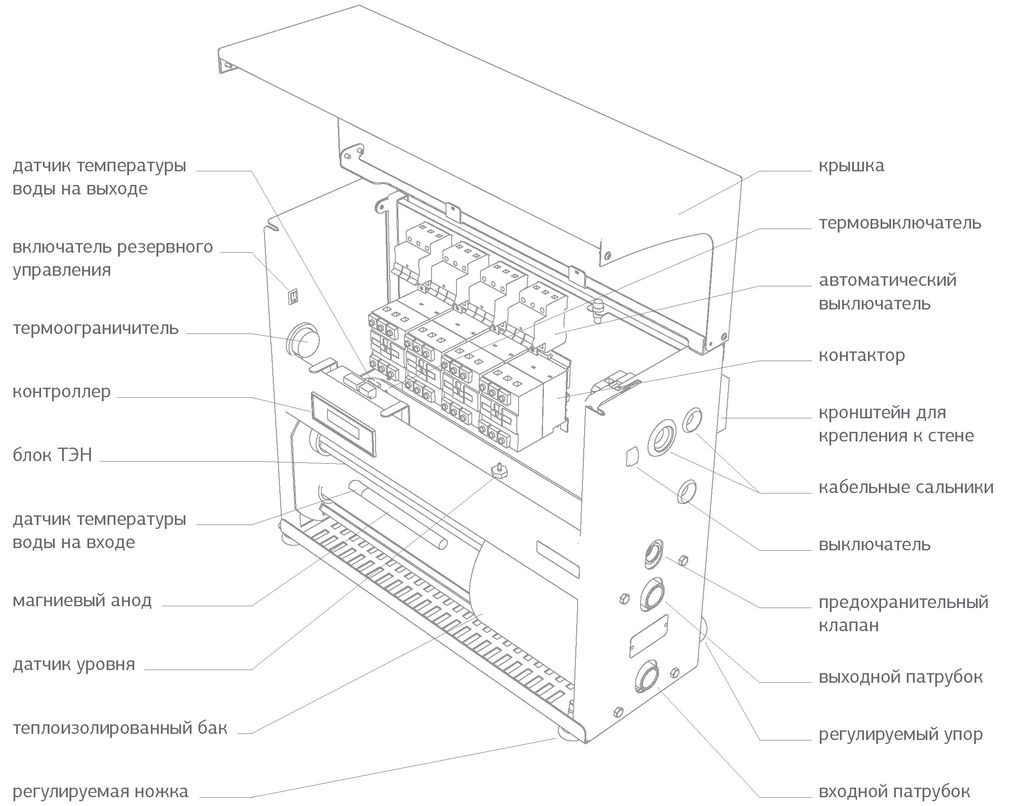 датчик температуры воды на выходе

включатель резервного управления

термоограничитель

контроллер

блок ТЭН

датчик температуры воды на входе

магниевый анод

датчик уровня

теплоизолированный бак

регулируемая ножка

крышка

термовыключатель

автоматический выключатель

контактор

кронштейн для крепления к стене

кабельные сальники

выключатель

предохранительный клапан

выходной патрубок

регулируемый упор

входной патрубок