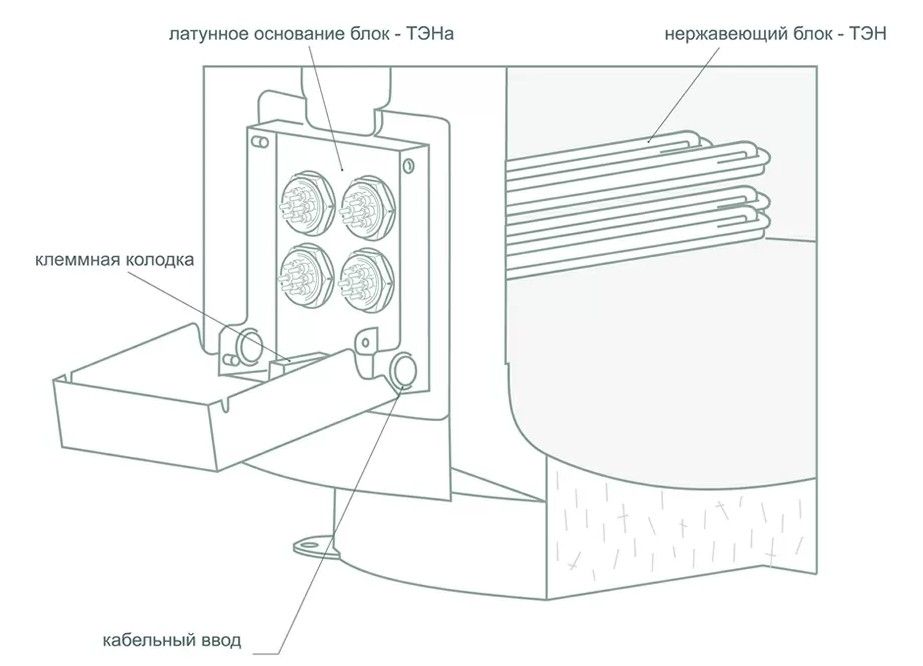 латунное основание блок - ТЭНа

нержавеющий блок - ТЭН

клеммная колодка

кабельный ввод